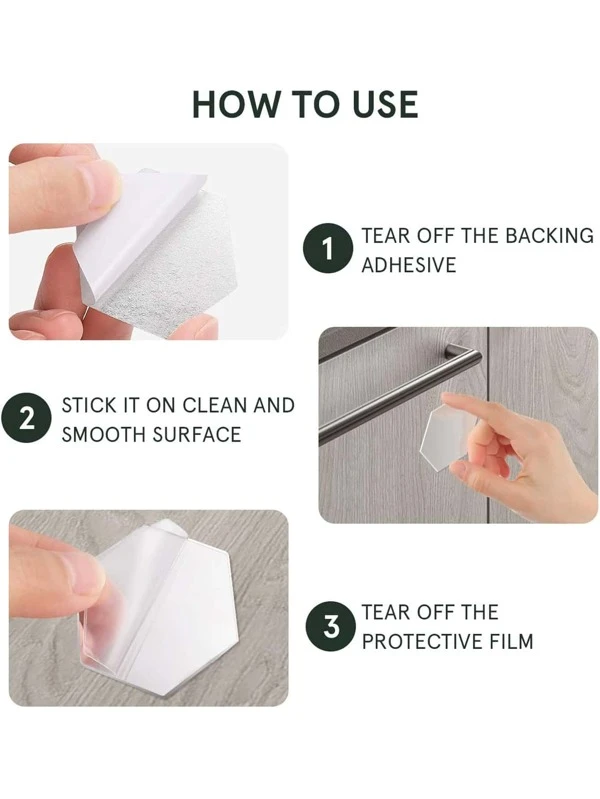 HOW TO USE

1 TEAR OFF THE BACKING ADHESIVE

2 STICK IT ON CLEAN AND SMOOTH SURFACE

3 TEAR OFF THE PROTECTIVE FILM